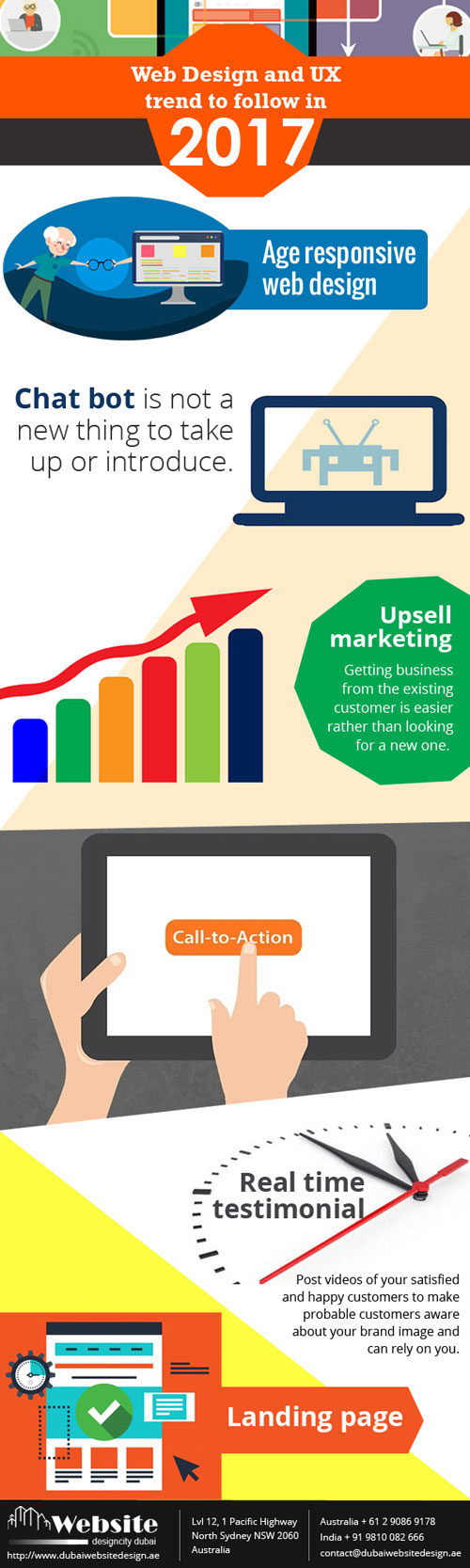 Web Design and UX trend to follow in

2017

Age responsive web design

Chat bot is not a new thing to take up or introduce.

Upsell marketing

Getting business from the existing customer is easier rather than looking for a new one.

Call-to-Action

Real time testimonial

Post videos of your satisfied and happy customers to make probable customers aware about your brand image and can rely on you.

Landing page

Website designcity dubai
http://www.dubaiwebsitedesign.ae

Lvl 12, 1 Pacific Highway
North Sydney NSW 2060
Australia

Australia + 61 2 9086 9178
India + 91 9810 082 666
contact@dubaiwebsitedesign.ae